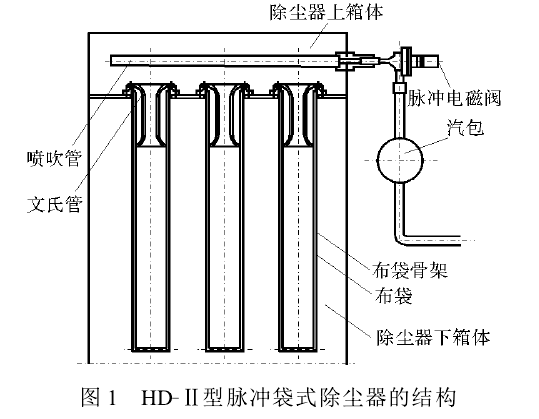 除尘器上箱体

脉冲电磁阀

汽包

喷吹管

文氏管

布袋骨架

布袋

除尘器下箱体

图 1　HD-Ⅱ型脉冲袋式除尘器的结构